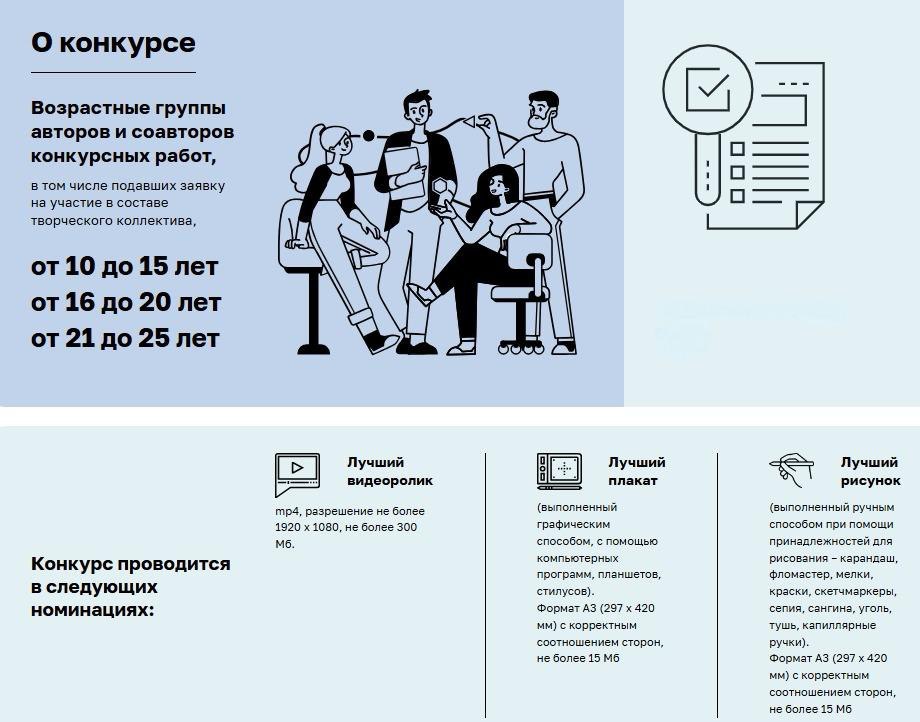 О конкурсе

Возрастные группы авторов и соавторов конкурсных работ,

в том числе подавших заявку на участие в составе творческого коллектива,

от 10 до 15 лет
от 16 до 20 лет
от 21 до 25 лет

Конкурс проводится в следующих номинациях:

Лучший видеоролик

mp4, разрешение не более 1920 х 1080, не более 300 Мб.

Лучший плакат

(выполненный графическим способом, с помощью компьютерных программ, планшетов, стилусов).
Формат А3 (297 х 420 мм) с корректным соотношением сторон, не более 15 Мб

Лучший рисунок

(выполненный ручным способом при помощи принадлежностей для рисования – карандаш, фломастер, мелки, краски, скетчмаркеры, сепия, сангина, уголь, тушь, капиллярные ручки).
Формат А3 (297 х 420 мм) с корректным соотношением сторон, не более 15 Мб